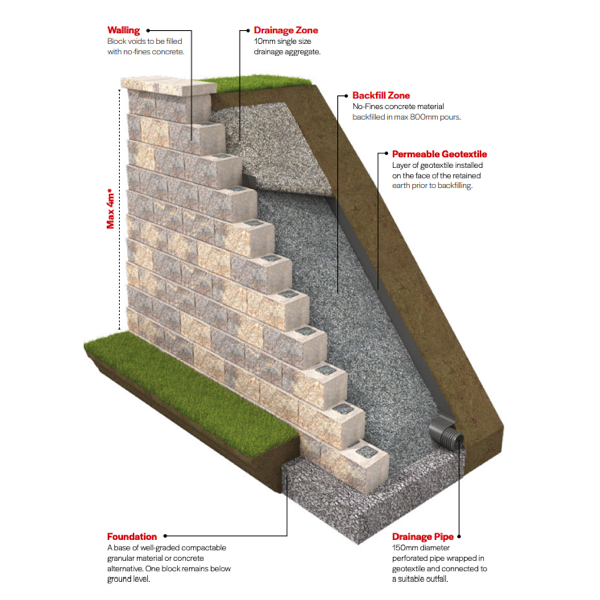 Walling
Block voids to be filled with no-fines concrete.

Drainage Zone
10mm single size drainage aggregate.

Backfill Zone
No-Fines concrete material backfilled in max 800mm pours.

Permeable Geotextile
Layer of geotextile installed on the face of the retained earth prior to backfilling.

Max 4m*

Foundation
A base of well-graded compactable granular material or concrete alternative. One block remains below ground level.

Drainage Pipe
150mm diameter perforated pipe wrapped in geotextile and connected to a suitable outfall.